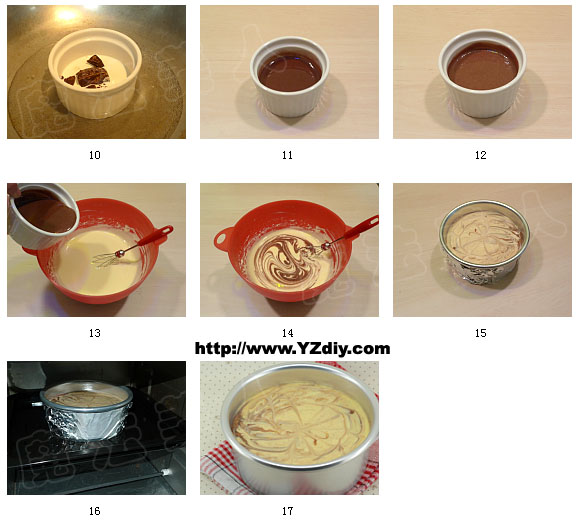 10

11

12

13

14

15

http://www.YZdiy.com

16

17