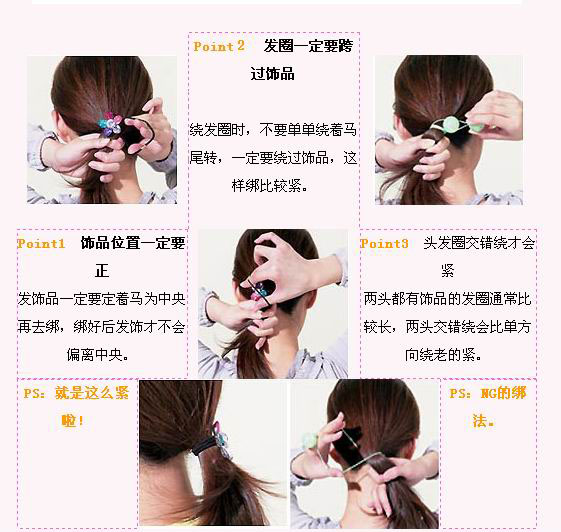 Point 2 发圈一定要跨过饰品

绕发圈时，不要单单绕着马尾转，一定要绕过饰品，这样绑比较紧。

Point1 饰品位置一定要正

发饰品一定要定着马为中央再去绑，绑好后发饰才不会偏离中央。

Point3 头发圈交错绕才会紧

两头都有饰品的发圈通常比较长，两头交错绕会比单方向绕老的紧。

PS：就是这么紧啦！

PS：NG的绑法。