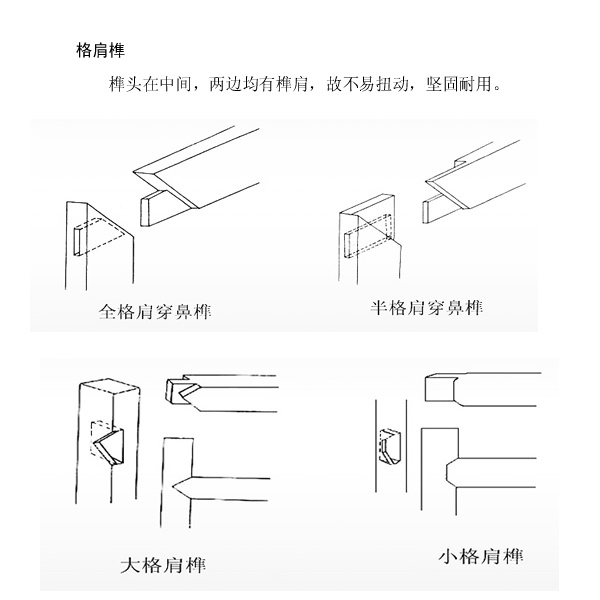 格肩榫

榫头在中间，两边均有榫肩，故不易扭动，坚固耐用。

全格肩穿鼻榫

半格肩穿鼻榫

大格肩榫

小格肩榫